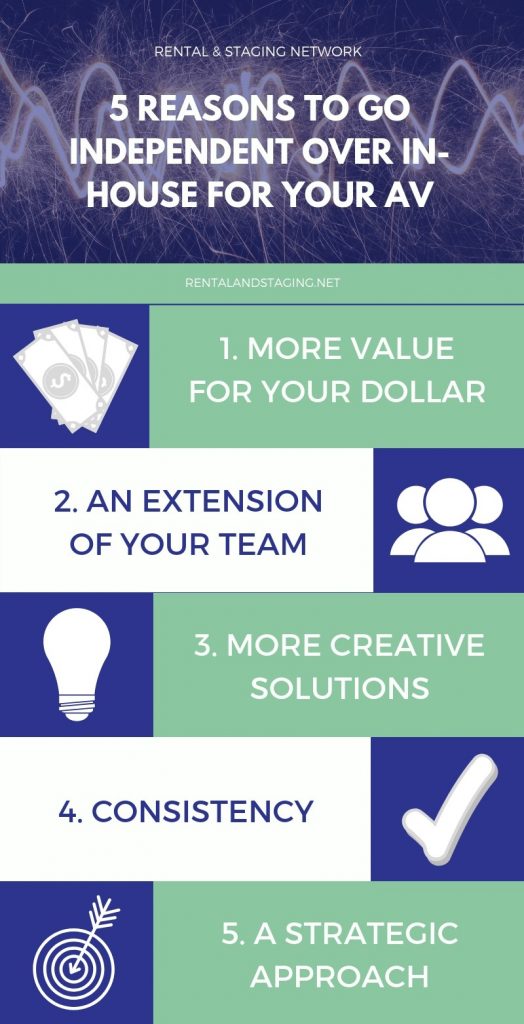 RENTAL & STAGING NETWORK

5 REASONS TO GO INDEPENDENT OVER IN-HOUSE FOR YOUR AV

RENTALANDSTAGING.NET

1. MORE VALUE FOR YOUR DOLLAR

2. AN EXTENSION OF YOUR TEAM

3. MORE CREATIVE SOLUTIONS

4. CONSISTENCY

5. A STRATEGIC APPROACH